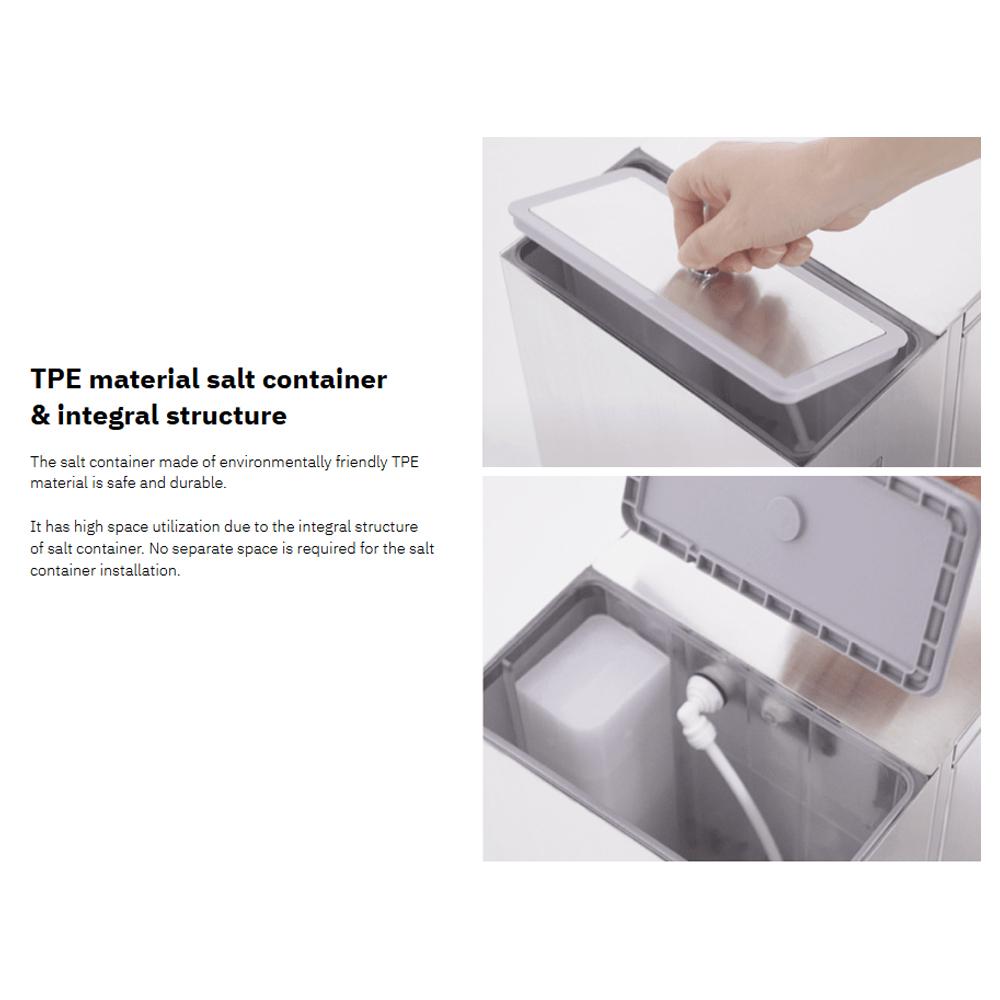 TPE material salt container & integral structure

The salt container made of environmentally friendly TPE material is safe and durable.

It has high space utilization due to the integral structure of salt container. No separate space is required for the salt container installation.