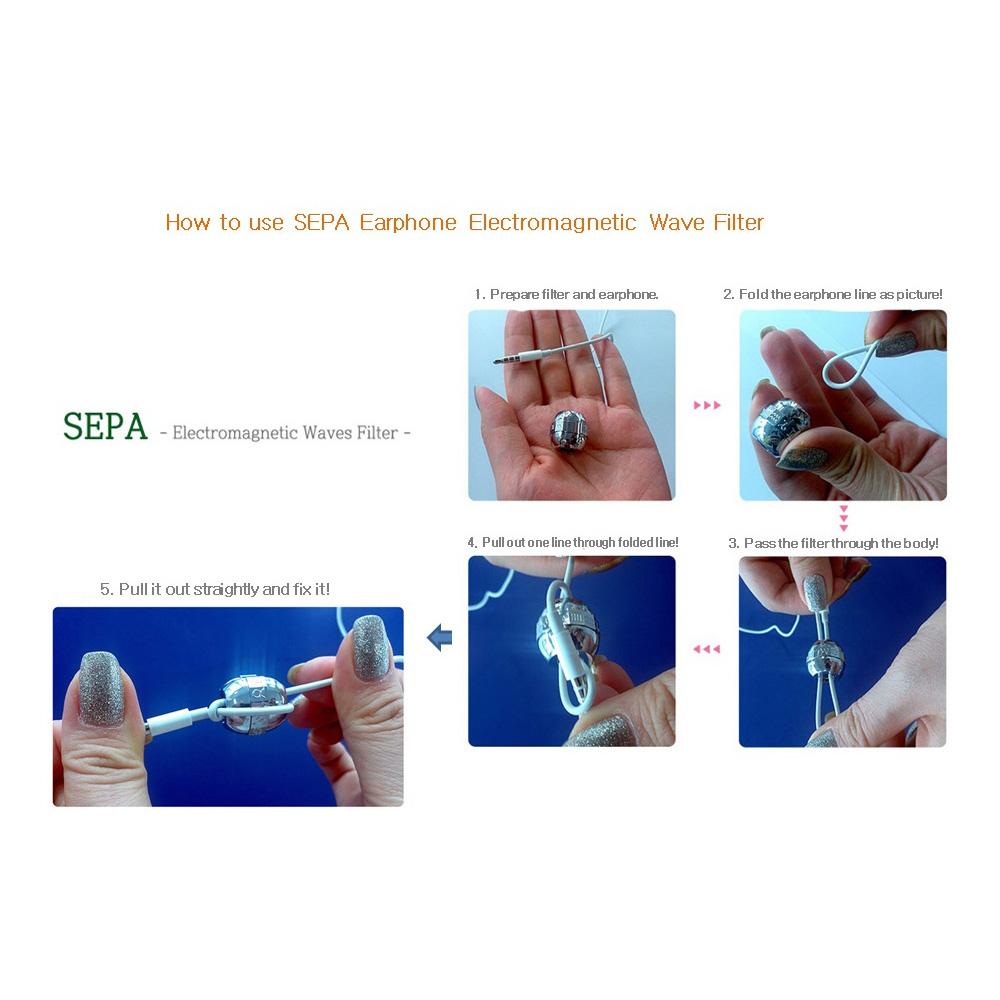 How to use SEPA Earphone Electromagnetic Wave Filter

SEPA - Electromagnetic Waves Filter -

1. Prepare filter and earphone.

2. Fold the earphone line as picture!

3. Pass the filter through the body!

4. Pull out one line through folded line!

5. Pull it out straightly and fix it!